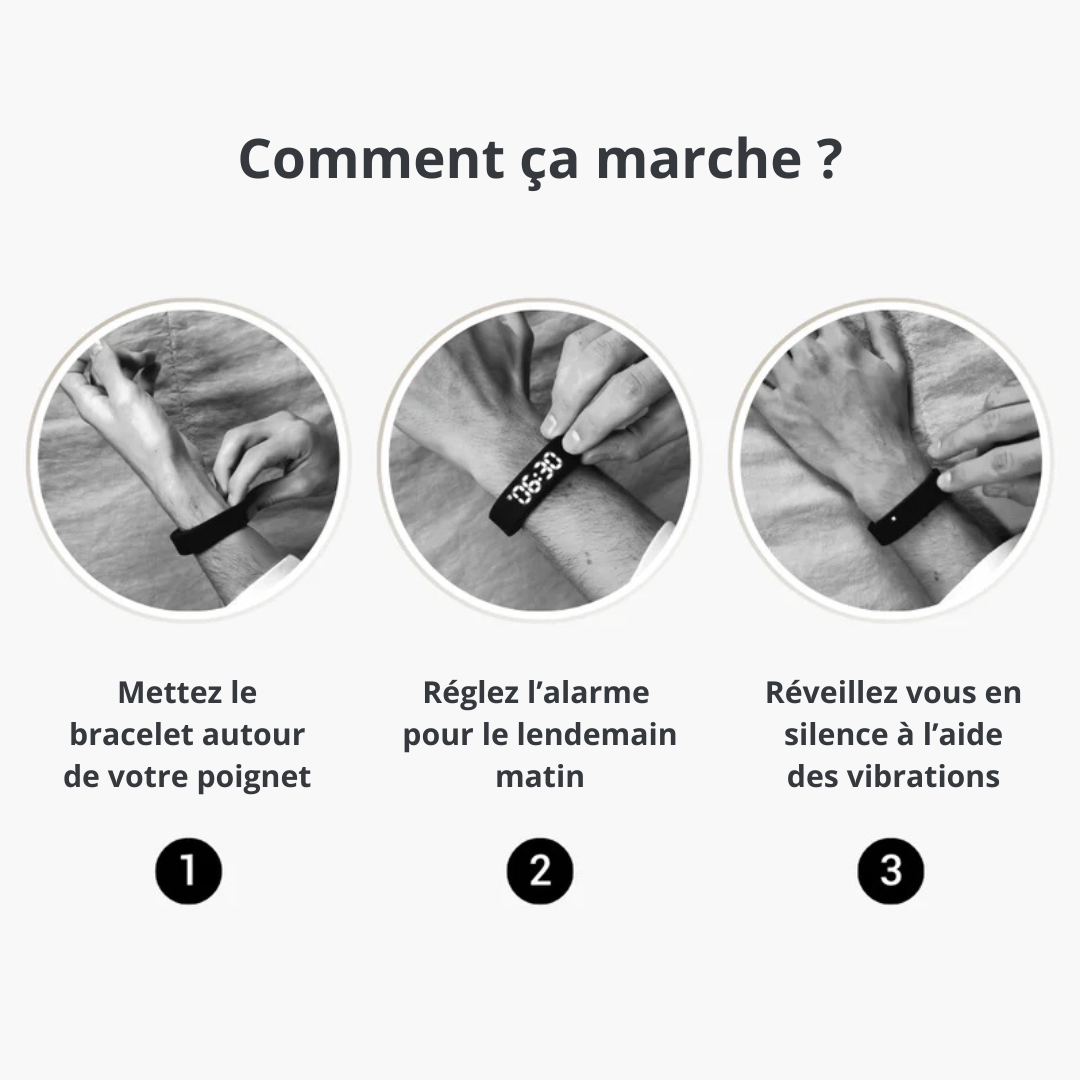 Comment ça marche ?

06:30

Mettez le bracelet autour de votre poignet

1

Réglez l’alarme pour le lendemain matin

2

Réveillez vous en silence à l’aide des vibrations

3